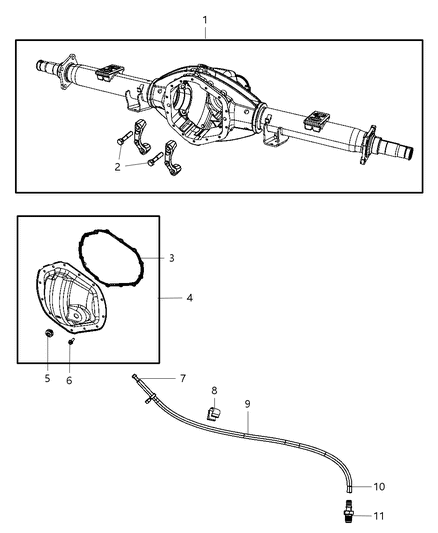 1

2

3

4

5

6

7

8

9

10

11