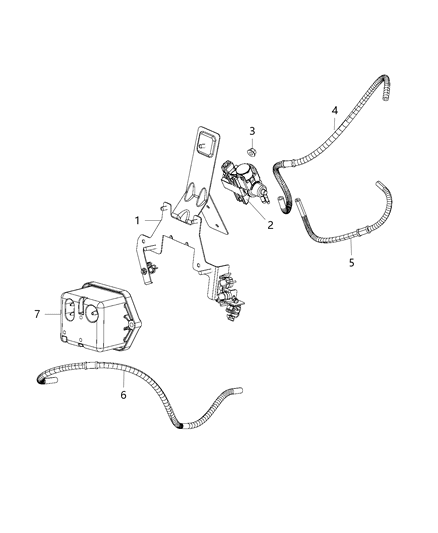 4
3
1
2
5
7
6