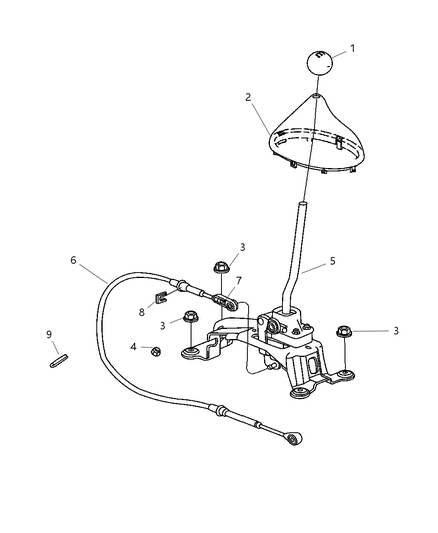 1
2
3
6
7
5
8
3
3
9
4