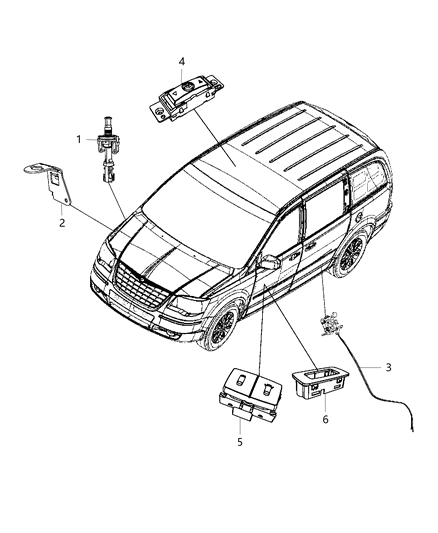 4
1
2
3
6
5