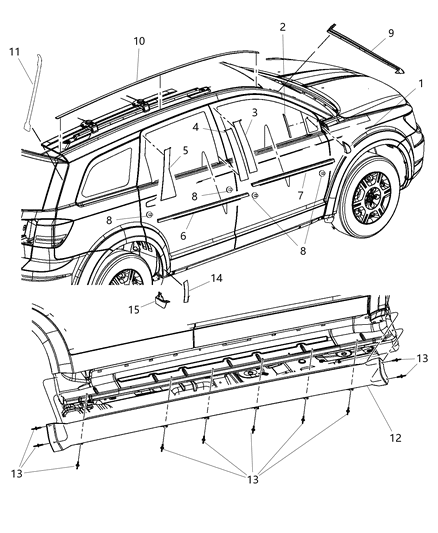 11
10
2
9
1
3
4
5
8
7
8
6
8
14
15
13
12
13
13