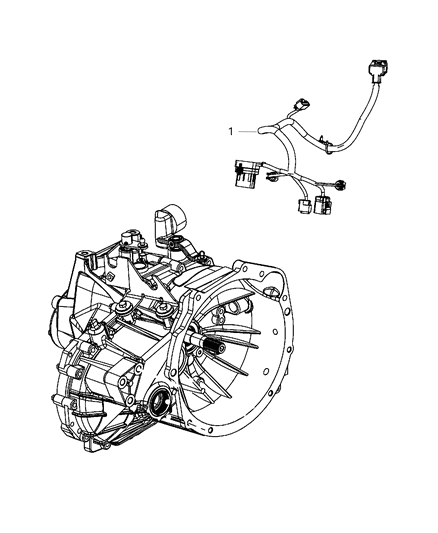 1