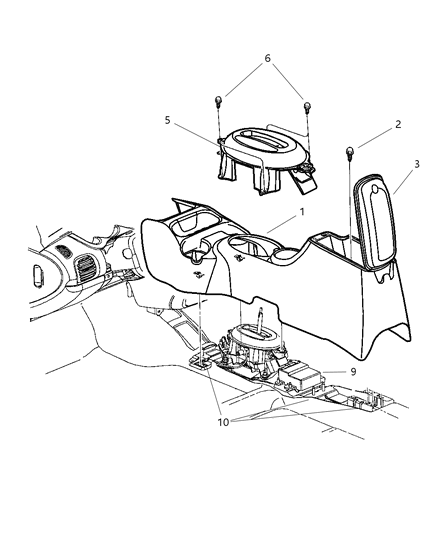 6
5
2
3
1
9
10