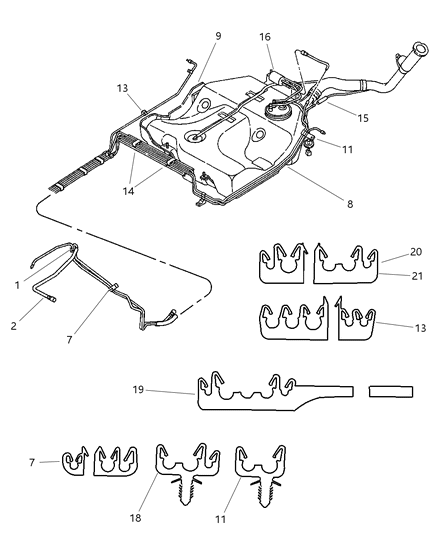 9
16
13
15
11
14
8
20
21
1
2
7
13
19
7
18
11