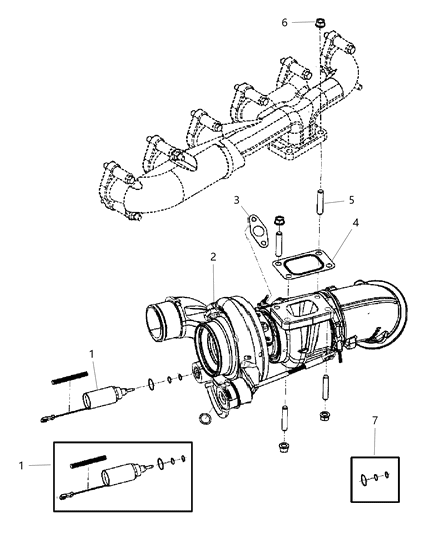 6
3
5
4
2
1
1
7