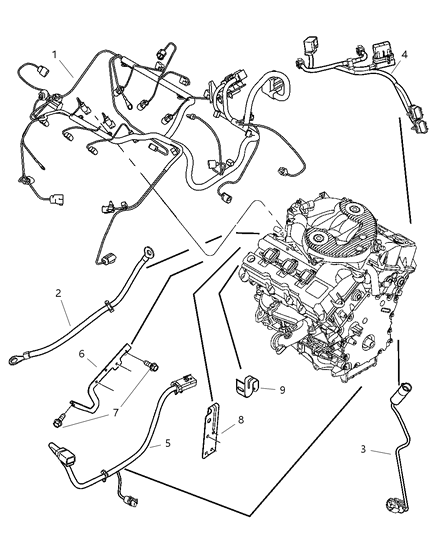 1
4
2
6
7
9
8
5
3