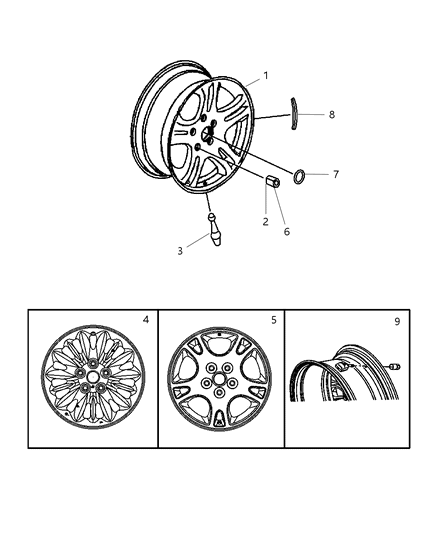 1
8
7
2
6
3

4
5
9