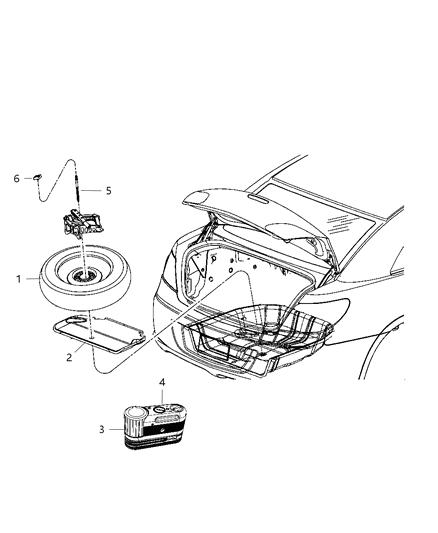 6
5
1
2
4
3