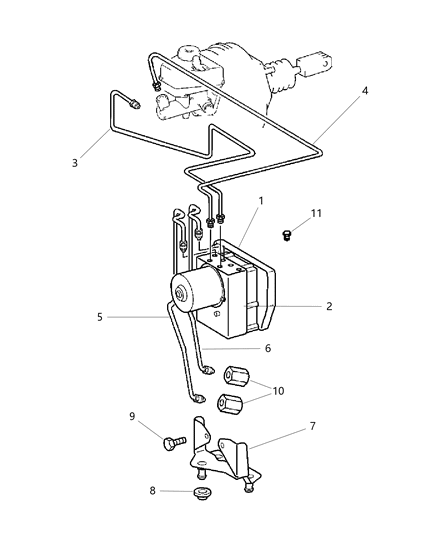 4
3
1
11
2
5
6
10
9
7
8