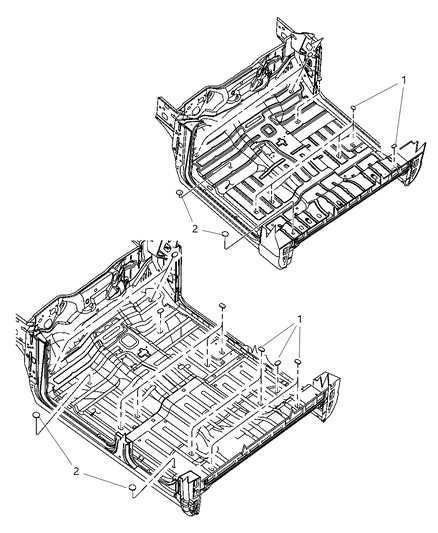 1
2
1
2