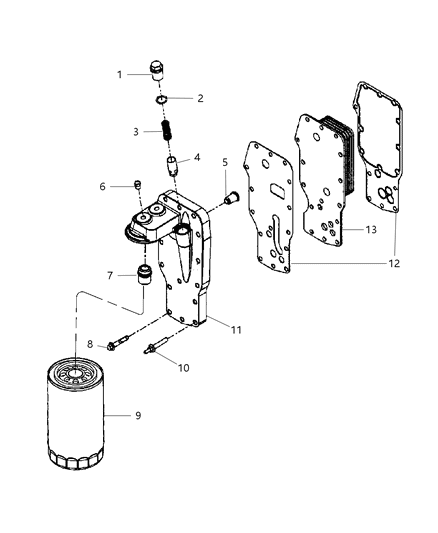 1
2
3
4
5
6
7
8
9
10
11
12
13