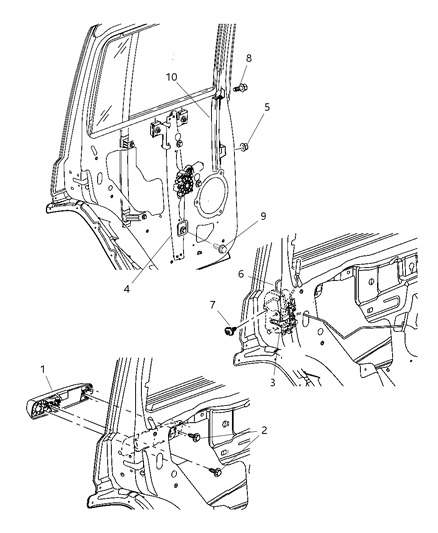 8
10
5
9
4
6
7
3
1
2