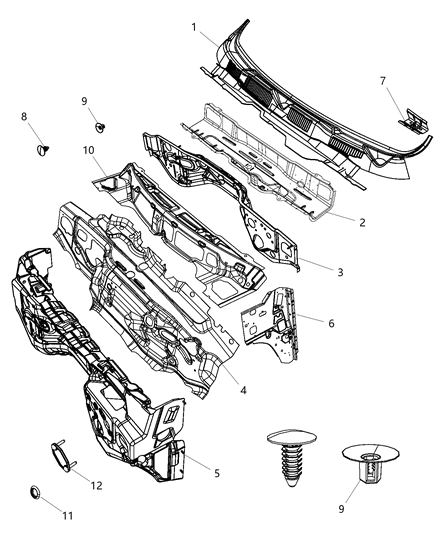 1
7
9
8
10
2
3
6
4
5
12
11
9