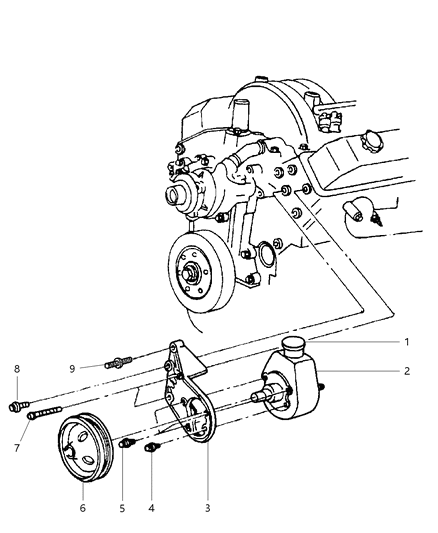 1
2
9
8
7
6
5
4
3