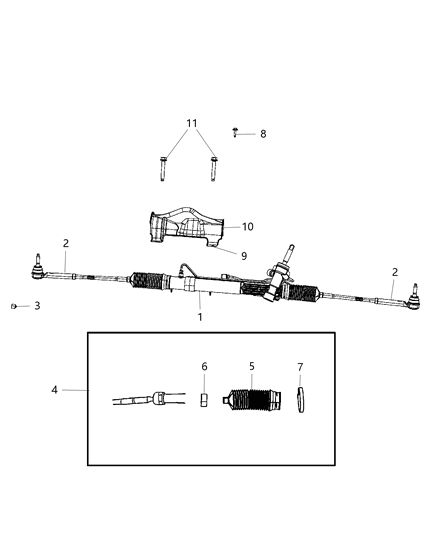 11
8
10
9
2
2
3
1
4
6
5
7