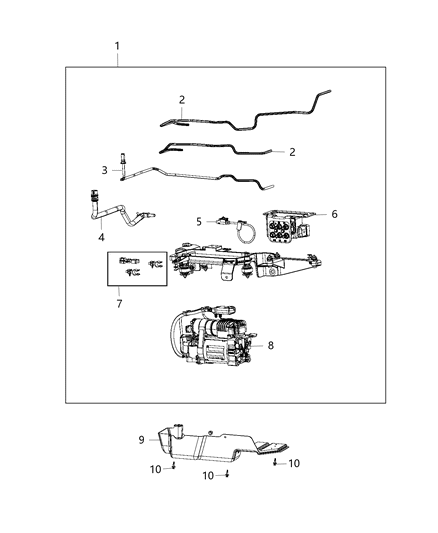 1
2
2
3
4
5
6
7
8
9
10
10
10