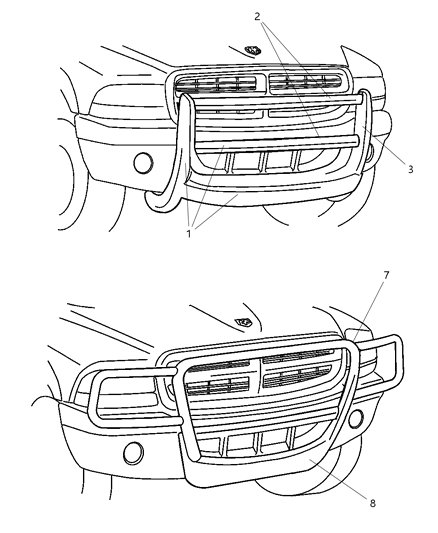 2
3
1
7
8