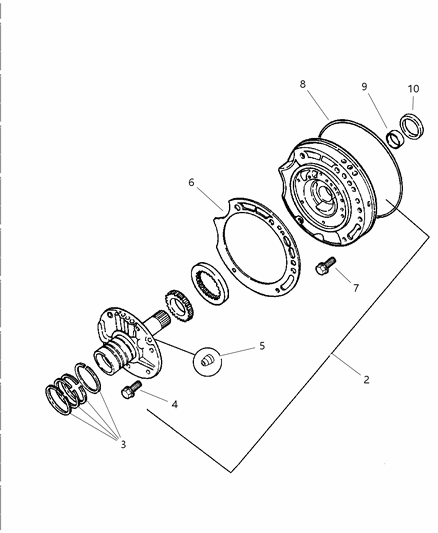 8
9
10
6
7
5
2
4
3