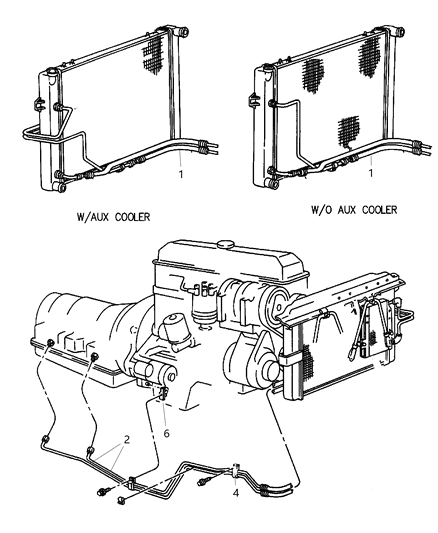 1

1

W/AUX COOLER

W/O AUX COOLER

6

2

4