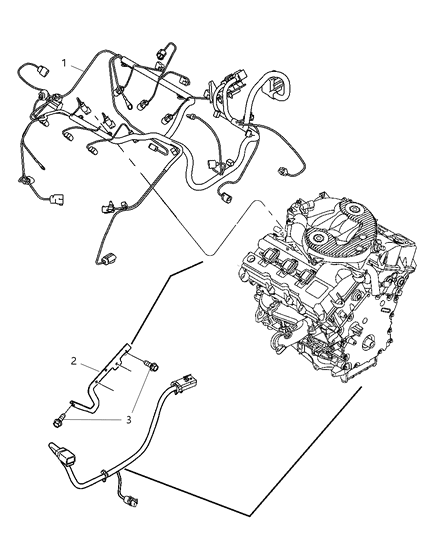 1
2
3