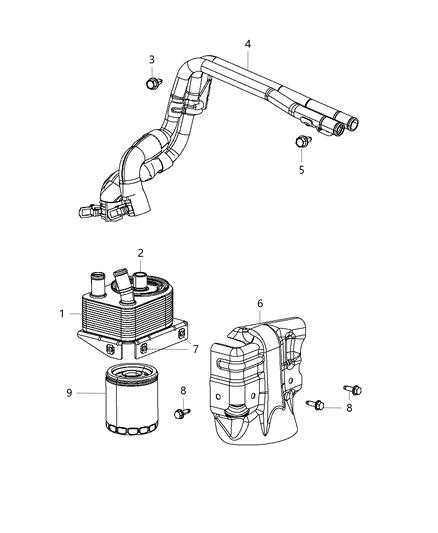 4
3
5
2
1
6
7
9
8
8