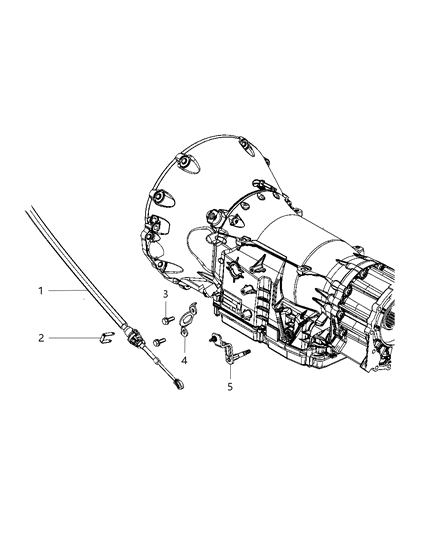 1
2
3
4
5