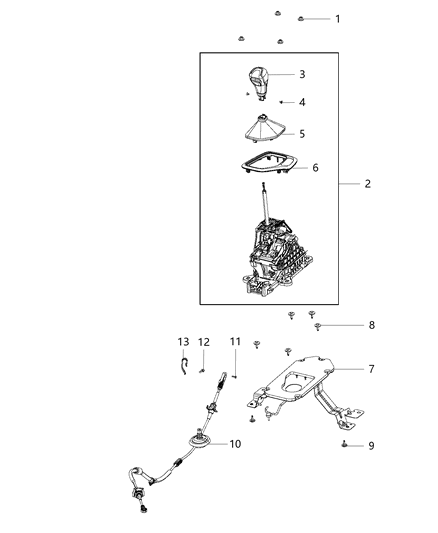 1
3
4
5
6
2
8
13
12
11
7
10
9