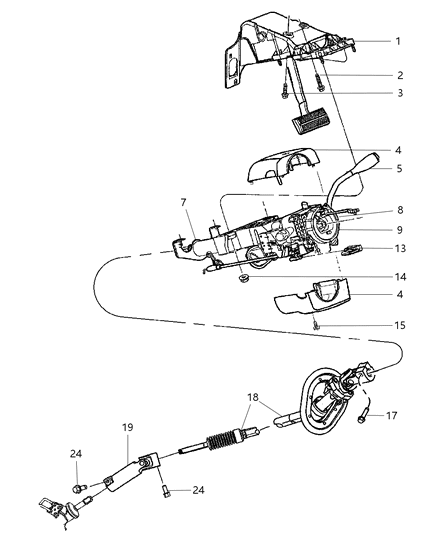 1
2
3
4
5
7
8
9
13
14
4
15
18
17
19
24
24