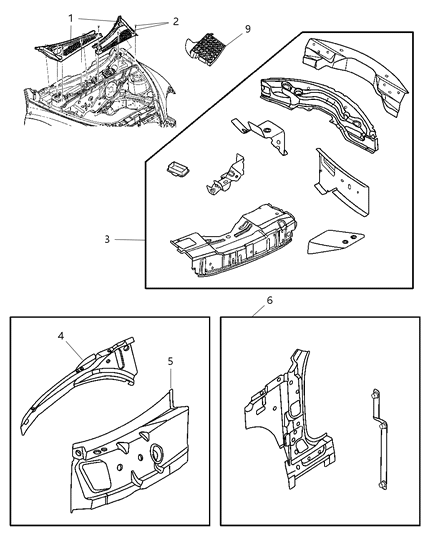 1
2
9
3
6
4
5