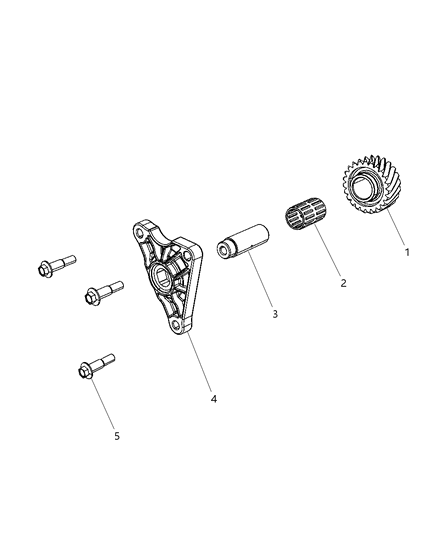 1
2
3
4
5