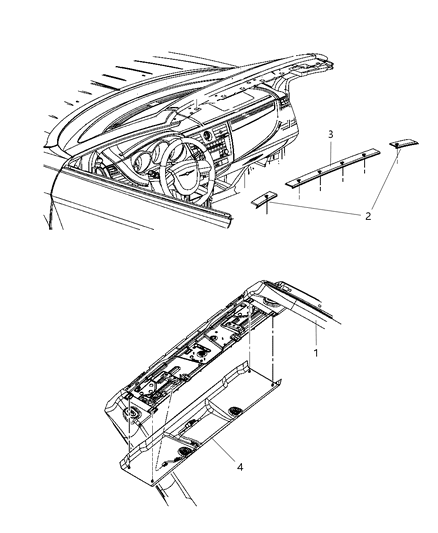 3
2
1
4