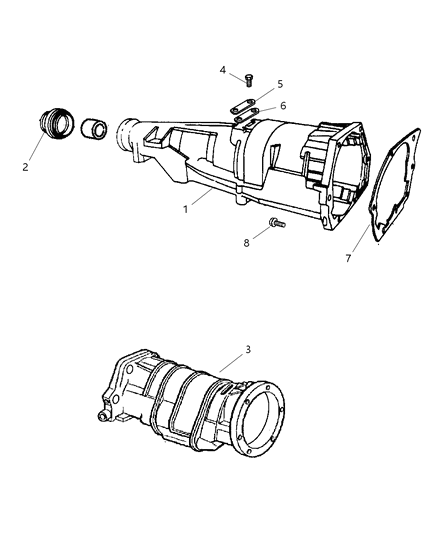 4
5
6
2
1
8
7
3