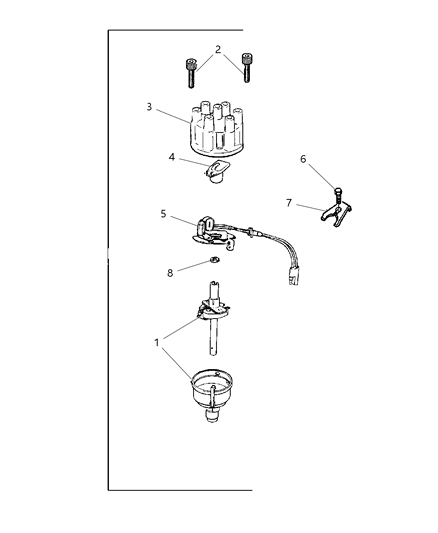 2
3
4
6
7
5
8
1