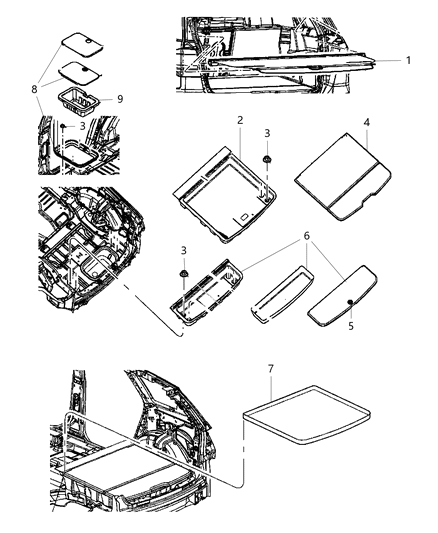 1
8
9
3
2
3
4
3
6
5
7