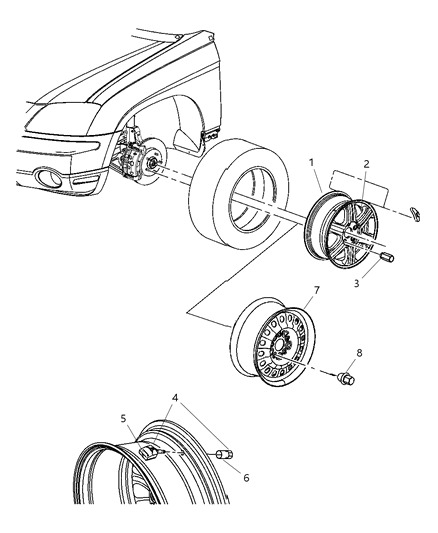 1
2
3
7
8
4
5
6