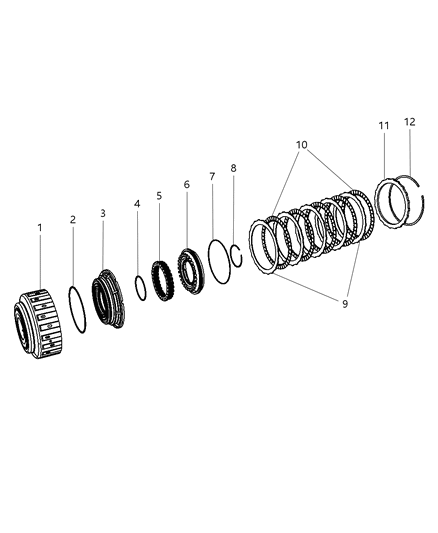 1
2
3
4
5
6
7
8
10
11
12
9