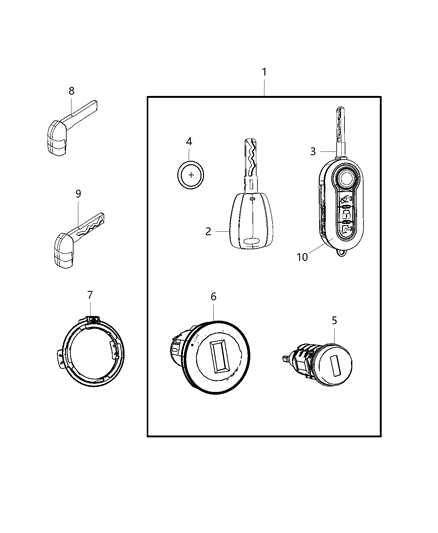 8
1
4
3
9
2
10
7
6
5