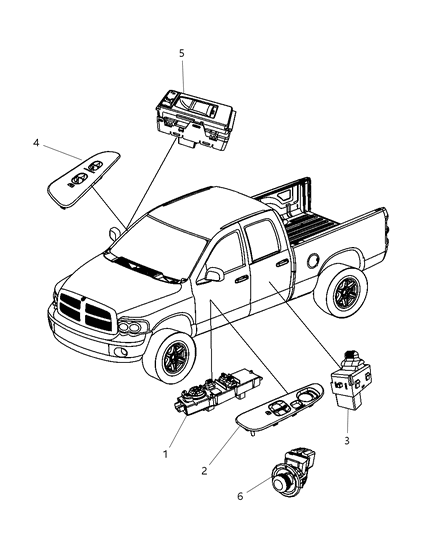 5
4
1
2
3
6