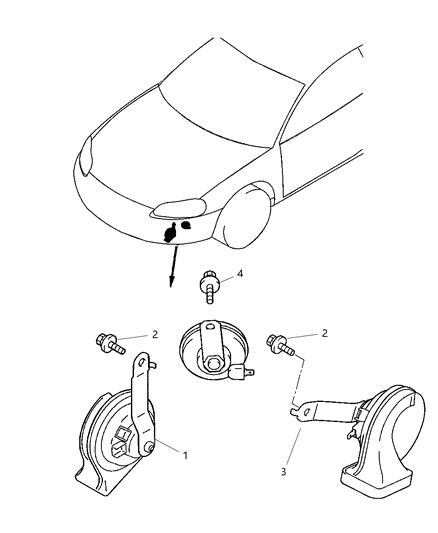 4
2
2
1
3