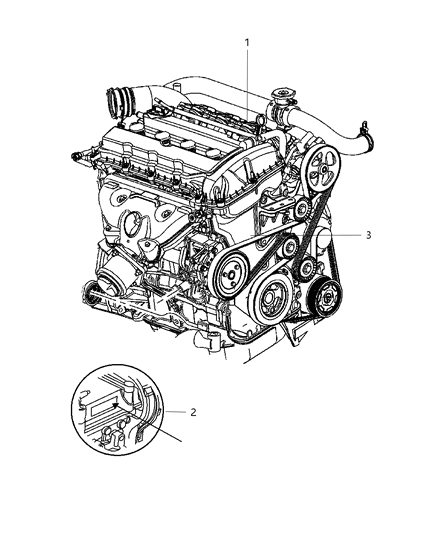 1
3
2