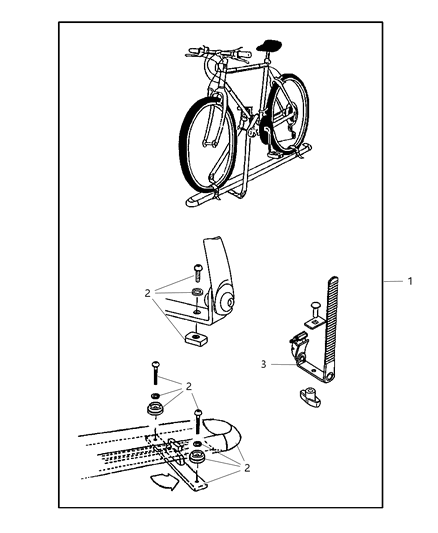 1
2
3
2
2