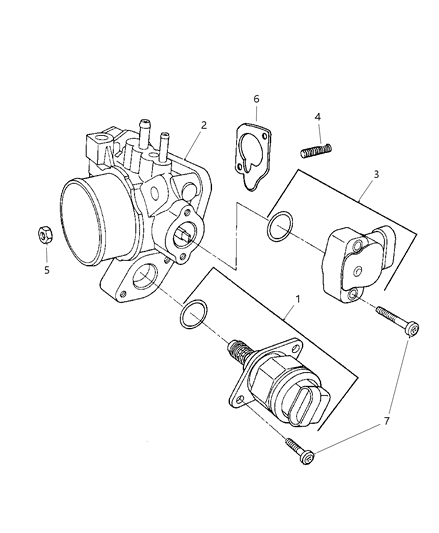 6
4
2
3
5
1
7