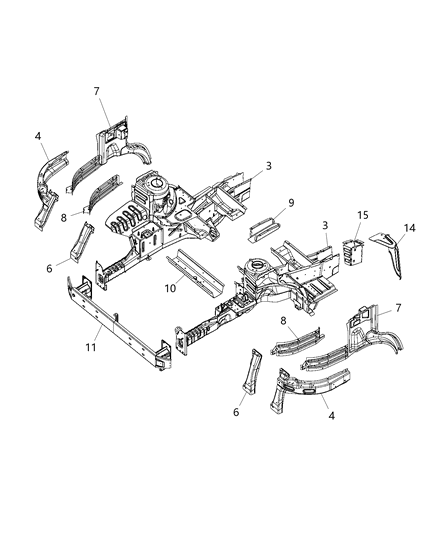 7
4
3
9
8
15
3
14
6
10
7
11
8
6
4