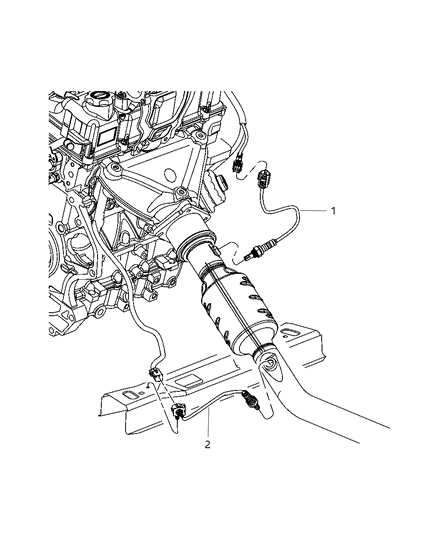 1

2