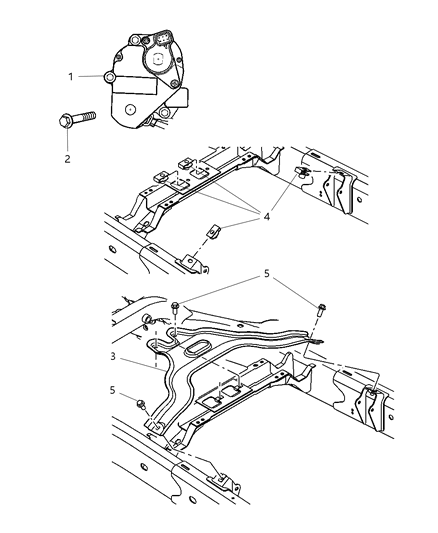 1
2
4
5
3
5