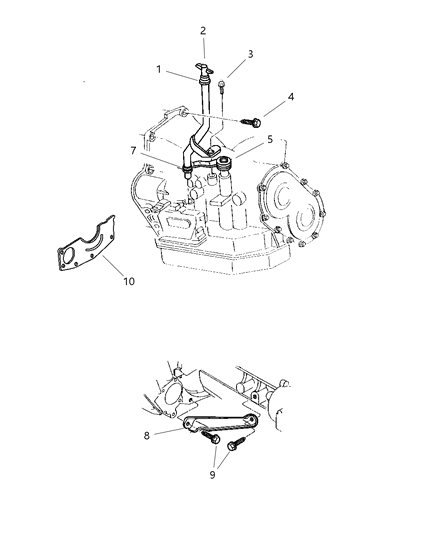 2
3
1
4
5
7
10
8
9