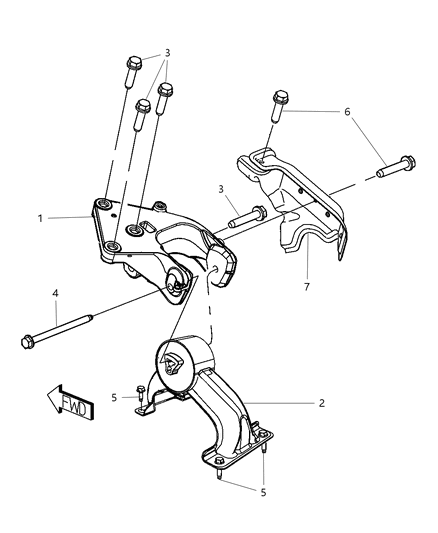 3
6
3
1
7
4
5
FWD
2
5