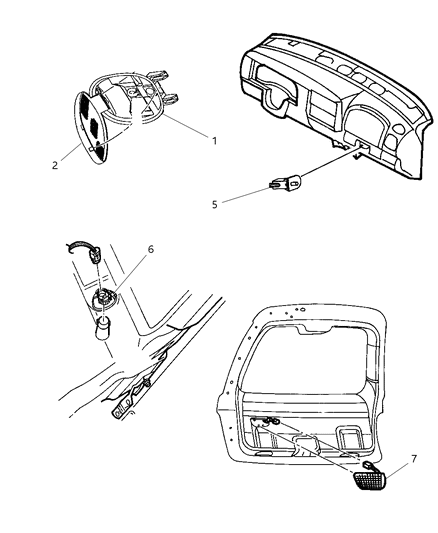 1
2
5
6
7