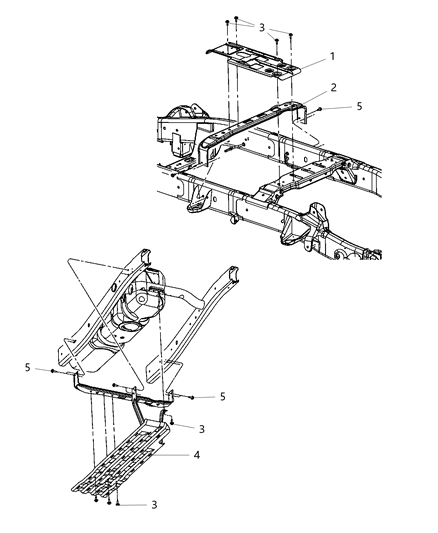 3
1
2
5
5
5
3
4
3