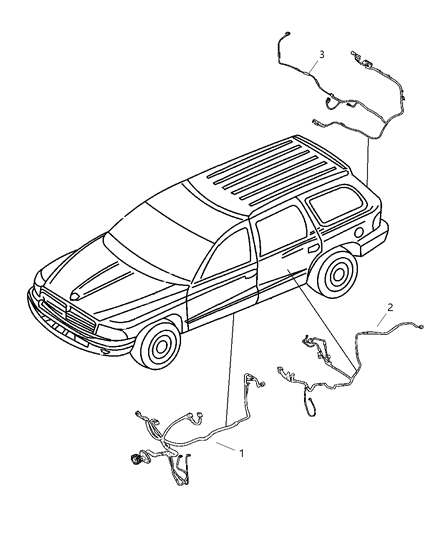 3

2

1